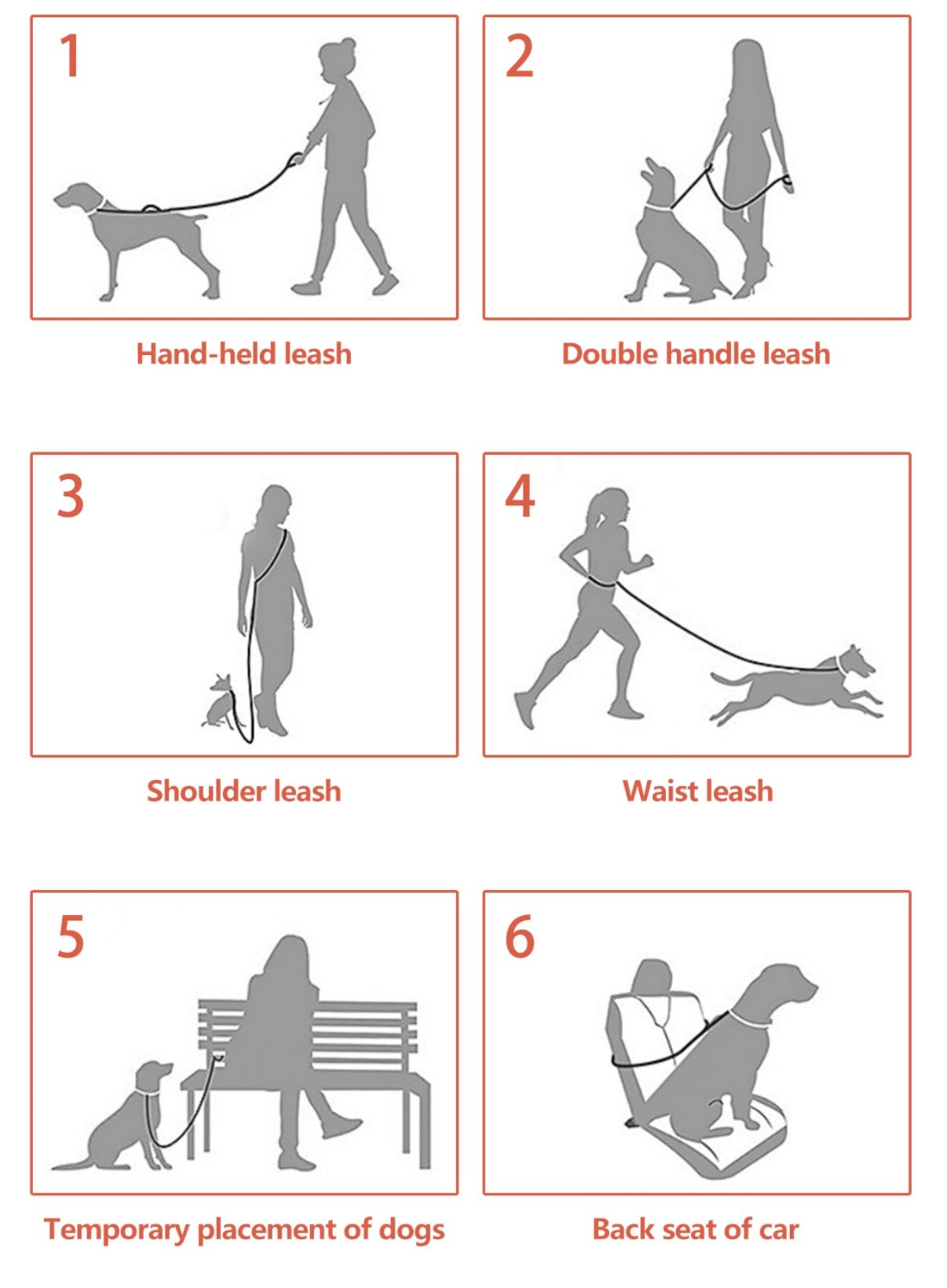 1

Hand-held leash

2

Double handle leash

3

Shoulder leash

4

Waist leash

5

Temporary placement of dogs

6

Back seat of car